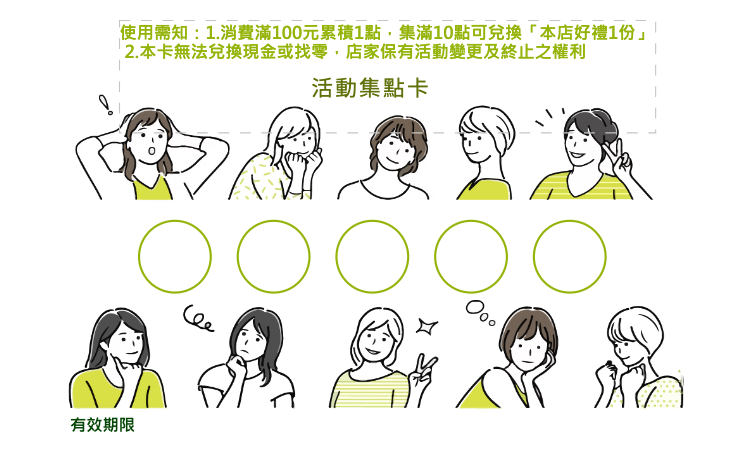 使用需知：1.消費滿100元累積1點，集滿10點可兌換「本店好禮1份」
2.本卡無法兌換現金或找零，店家保有活動變更及終止之權利

活動集點卡

有效期限